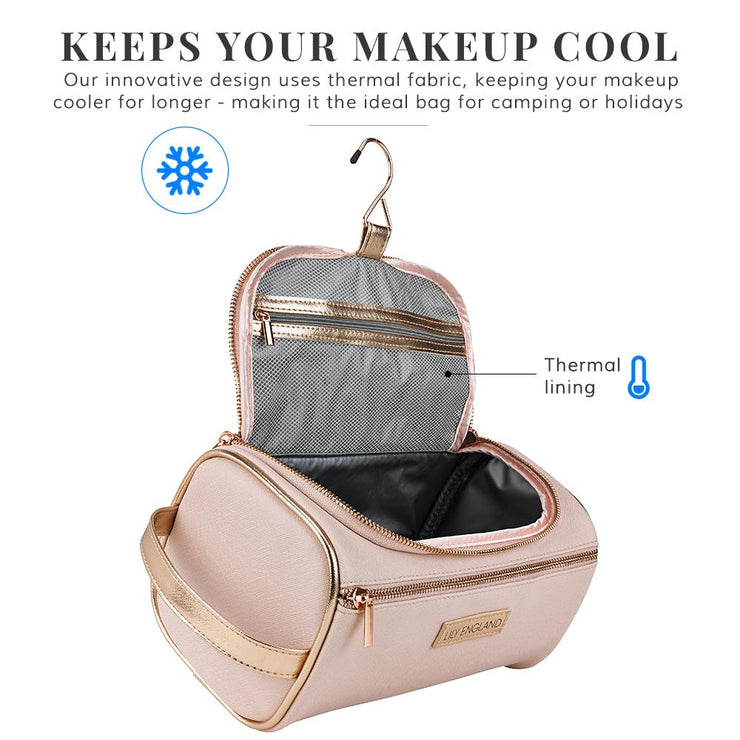 KEEPS YOUR MAKEUP COOL

Our innovative design uses thermal fabric, keeping your makeup cooler for longer - making it the ideal bag for camping or holidays

Thermal lining

LILY ENGLAND